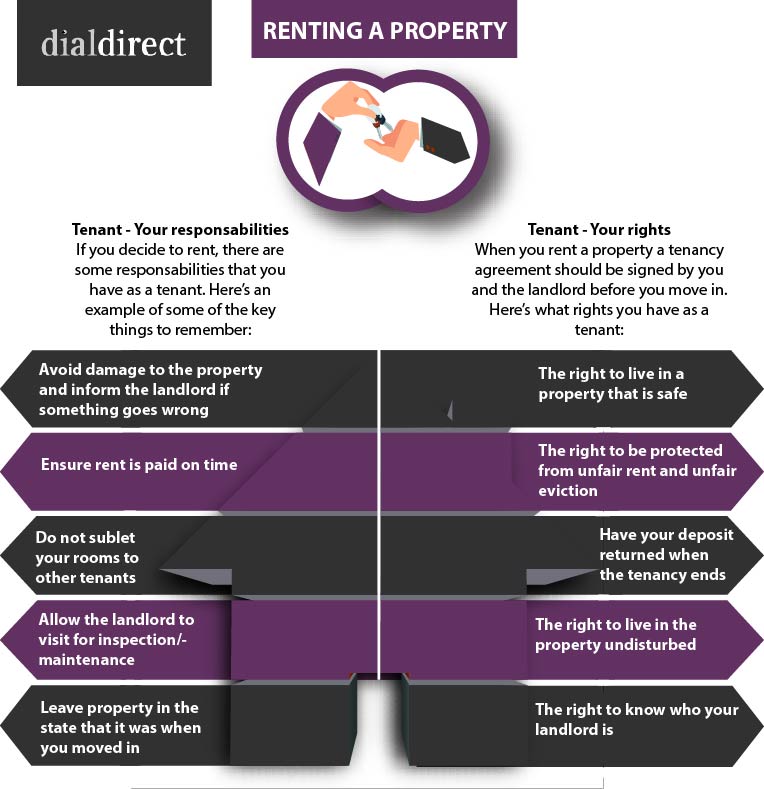 dialdirect

RENTING A PROPERTY

Tenant - Your responsabilities
If you decide to rent, there are some responsabilities that you have as a tenant. Here's an example of some of the key things to remember:

Avoid damage to the property and inform the landlord if something goes wrong

Ensure rent is paid on time

Do not sublet your rooms to other tenants

Allow the landlord to visit for inspection/-maintenance

Leave property in the state that it was when you moved in

Tenant - Your rights
When you rent a property a tenancy agreement should be signed by you and the landlord before you move in. Here's what rights you have as a tenant:

The right to live in a property that is safe

The right to be protected from unfair rent and unfair eviction

Have your deposit returned when the tenancy ends

The right to live in the property undisturbed

The right to know who your landlord is